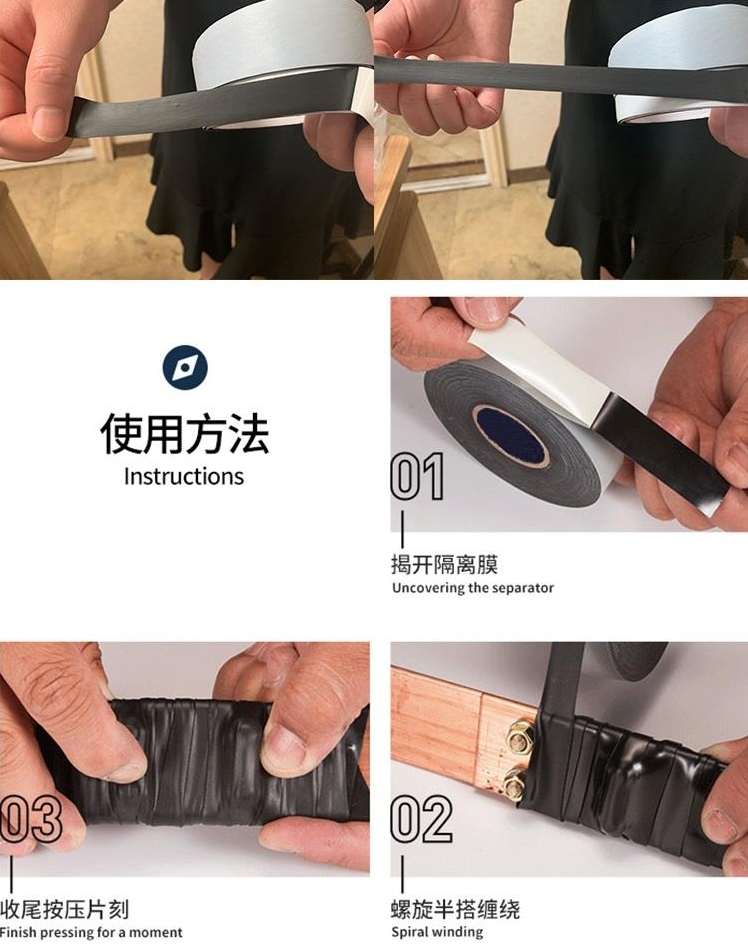 使用方法
Instructions

01
揭开隔离膜
Uncovering the separator

03
收尾按压片刻
Finish pressing for a moment

02
螺旋半搭缠绕
Spiral winding