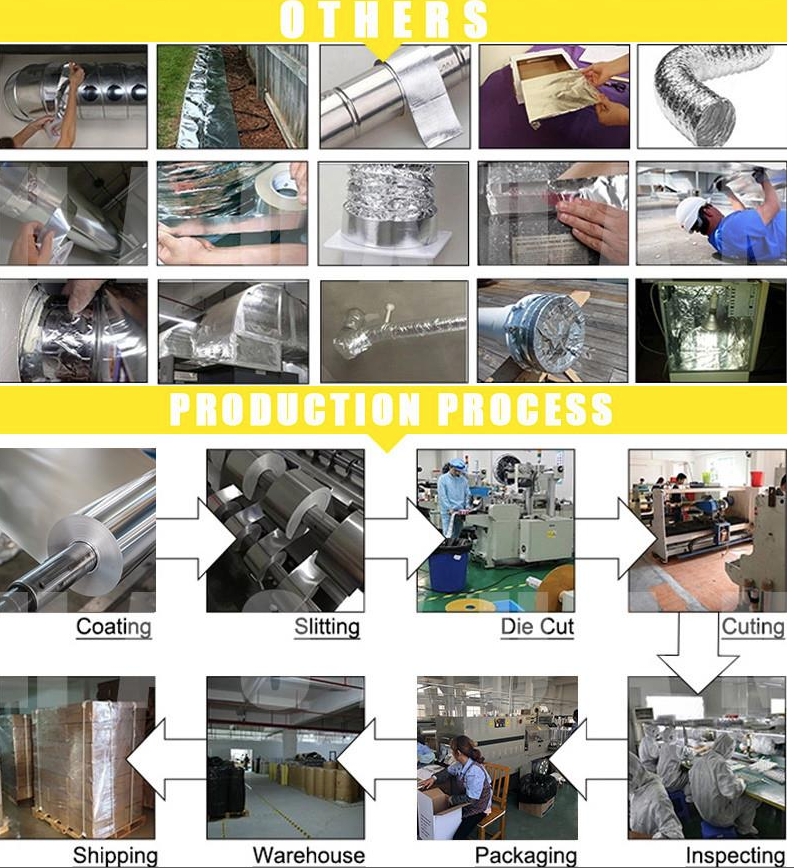 OTHERS

PRODUCTION PROCESS

Coating

Slitting

Die Cut

Cuting

Shipping

Warehouse

Packaging

Inspecting