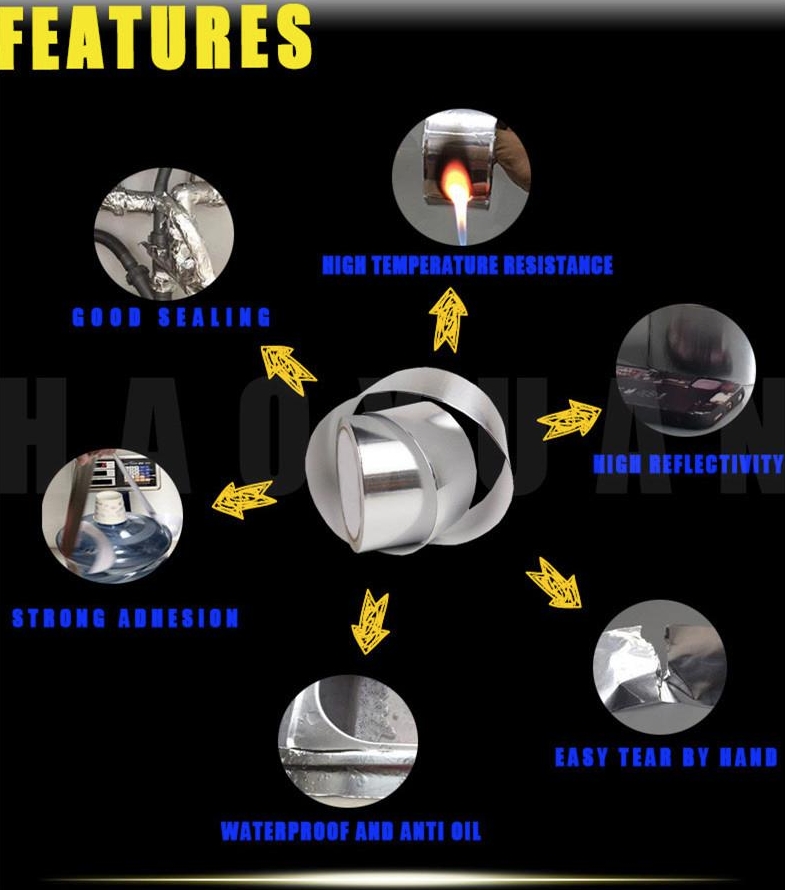 FEATURES

HIGH TEMPERATURE RESISTANCE

GOOD SEALING

HAOYUAN

HIGH REFLECTIVITY

STRONG ADHESION

EASY TEAR BY HAND

WATERPROOF AND ANTI OIL