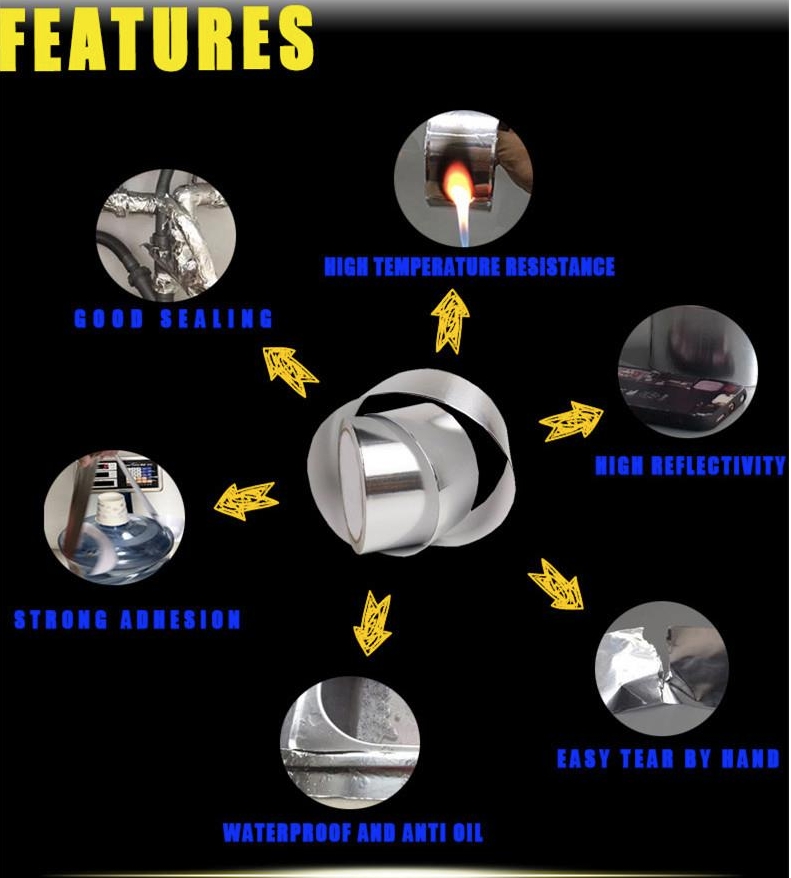 FEATURES

HIGH TEMPERATURE RESISTANCE

GOOD SEALING

HIGH REFLECTIVITY

STRONG ADHESION

EASY TEAR BY HAND

WATERPROOF AND ANTI OIL