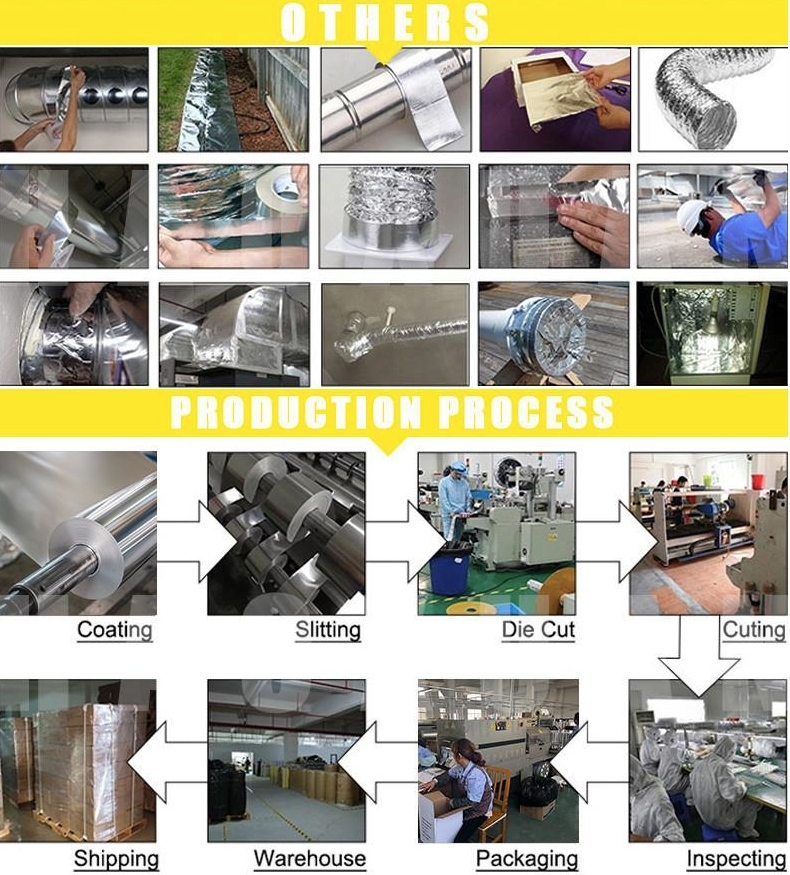 OTHERS

PRODUCTION PROCESS

Coating

Slitting

Die Cut

Cuting

Inspecting

Packaging

Warehouse

Shipping